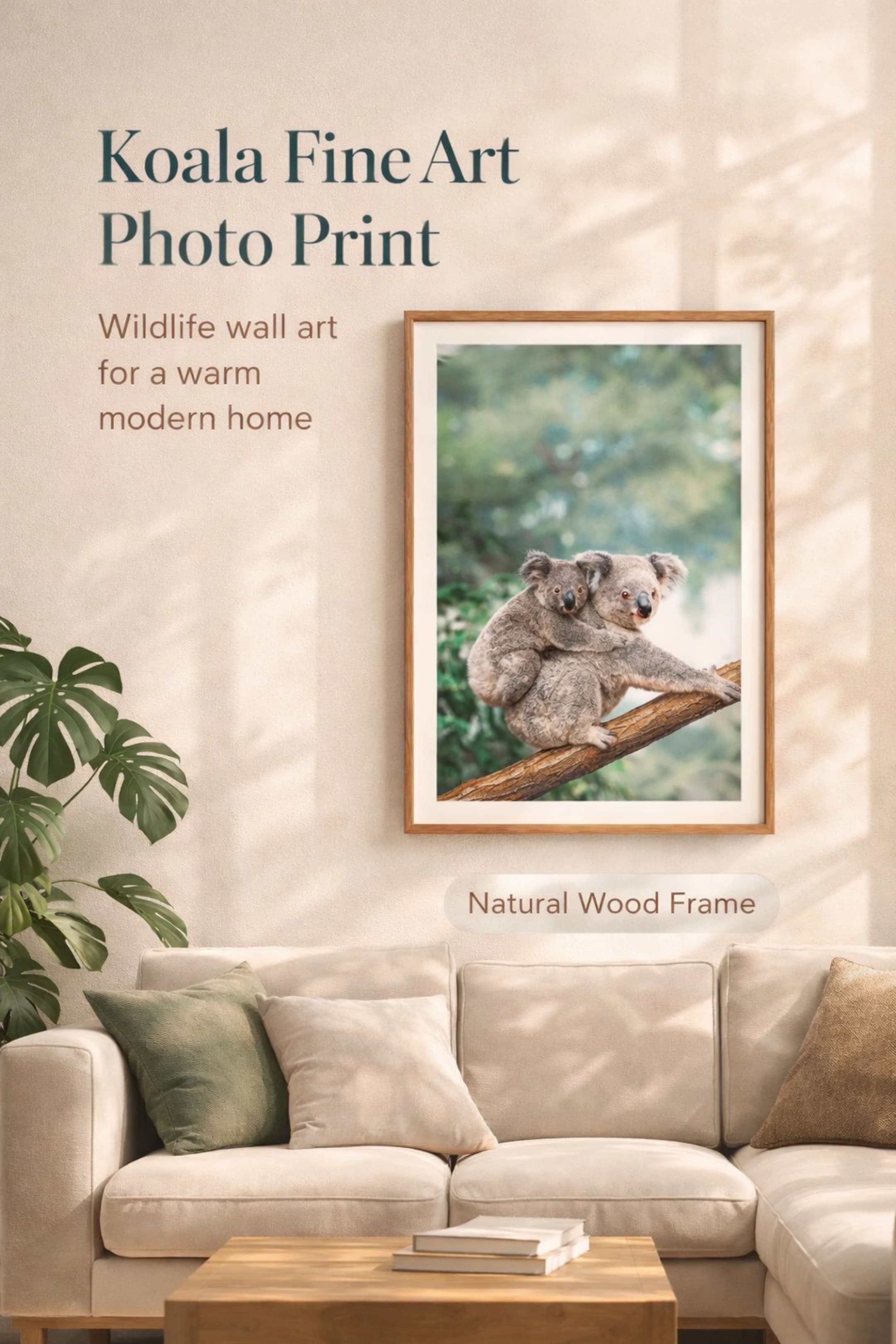 Koala Fine Art
Photo Print

Wildlife wall art
for a warm
modern home

Natural Wood Frame